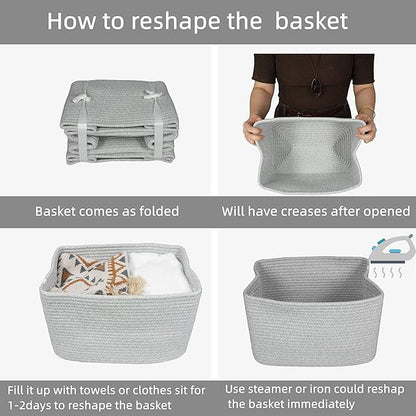 How to reshape the basket

Basket comes as folded

Will have creases after opened

Fill it up with towels or clothes sit for 1-2days to reshape the basket

Use steamer or iron could reshap the basket immediately