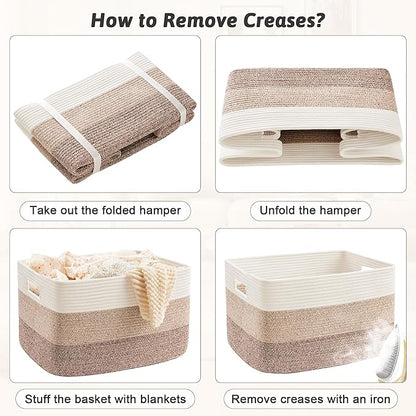 How to Remove Creases?

Take out the folded hamper

Unfold the hamper

Stuff the basket with blankets

Remove creases with an iron