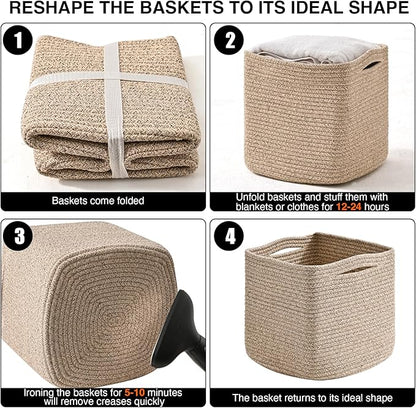 RESHAPE THE BASKETS TO ITS IDEAL SHAPE

1

Baskets come folded

2

Unfold baskets and stuff them with blankets or clothes for 12-24 hours

3

Ironing the baskets for 5-10 minutes will remove creases quickly

4

The basket returns to its ideal shape