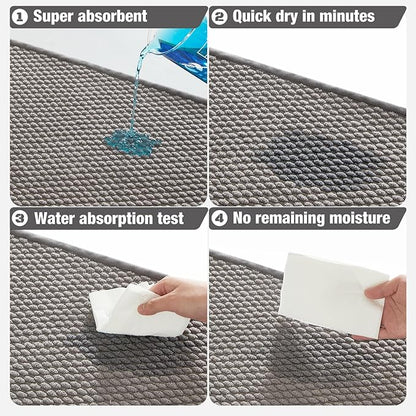 1 Super absorbent

2 Quick dry in minutes

3 Water absorption test

4 No remaining moisture