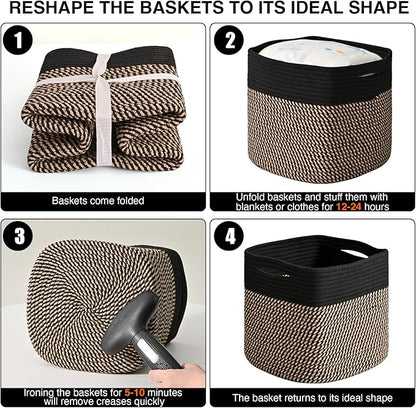 RESHAPE THE BASKETS TO ITS IDEAL SHAPE

1

Baskets come folded

2

Unfold baskets and stuff them with blankets or clothes for 12-24 hours

3

Ironing the baskets for 5-10 minutes will remove creases quickly

4

The basket returns to its ideal shape