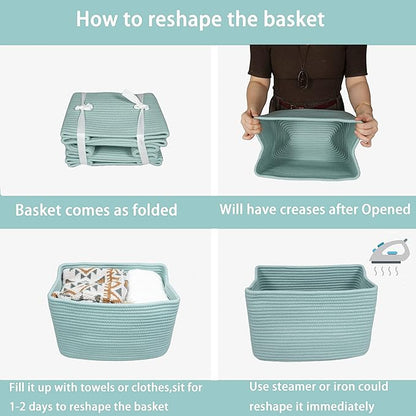 How to reshape the basket

Basket comes as folded

Will have creases after Opened

Fill it up with towels or clothes,sit for 1-2 days to reshape the basket

Use steamer or iron could reshape it immediately