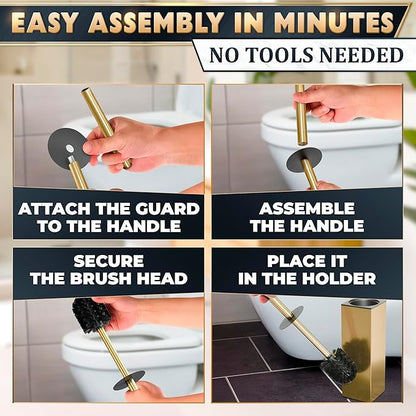 EASY ASSEMBLY IN MINUTES

NO TOOLS NEEDED

ATTACH THE GUARD TO THE HANDLE

ASSEMBLE THE HANDLE

SECURE THE BRUSH HEAD

PLACE IT IN THE HOLDER