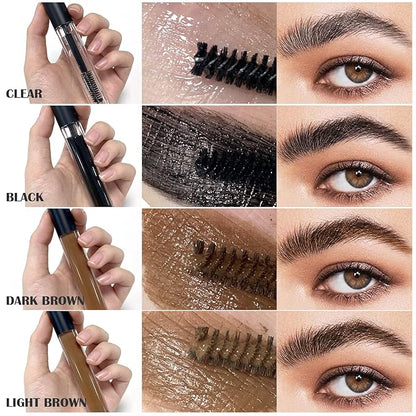 CLEAR

BLACK

DARK BROWN

LIGHT BROWN