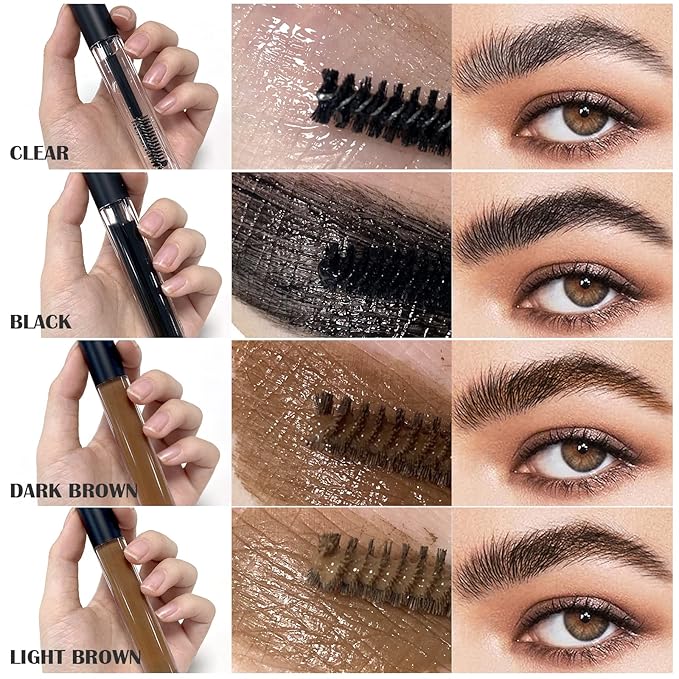 CLEAR

BLACK

DARK BROWN

LIGHT BROWN