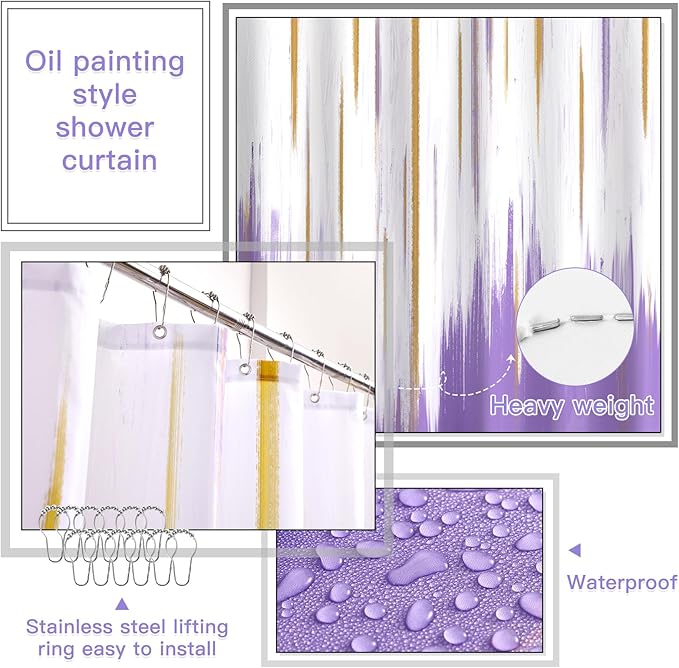 Oil painting style shower curtain

Heavy weight

Waterproof

Stainless steel lifting ring easy to install