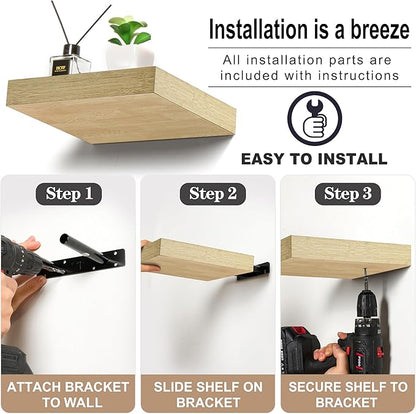 Installation is a breeze

All installation parts are included with instructions

EASY TO INSTALL

Step 1

ATTACH BRACKET TO WALL

Step 2

SLIDE SHELF ON BRACKET

Step 3

SECURE SHELF TO BRACKET