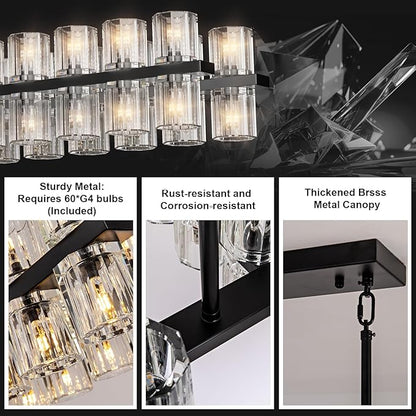 Sturdy Metal:
Requires 60*G4 bulbs
(Included)

Rust-resistant and
Corrosion-resistant

Thickened Brsss
Metal Canopy