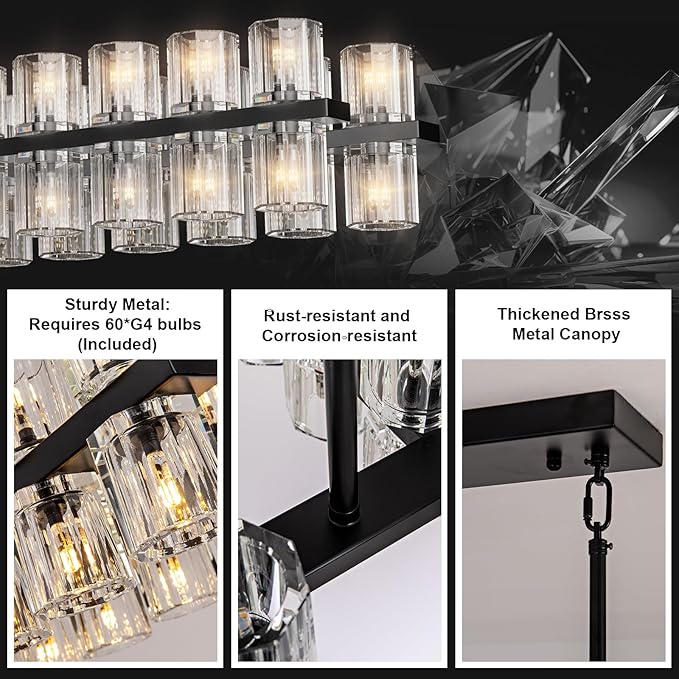 Sturdy Metal:
Requires 60*G4 bulbs
(Included)

Rust-resistant and
Corrosion-resistant

Thickened Brsss
Metal Canopy