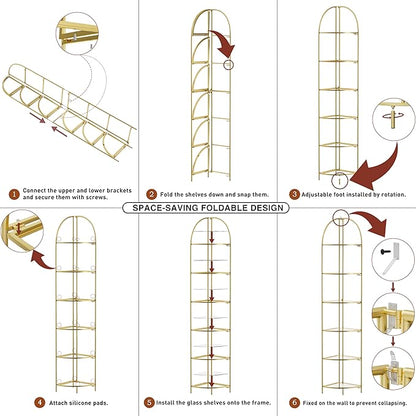 1 Connect the upper and lower brackets and secure them with screws.

2 Fold the shelves down and snap them.

3 Adjustable foot installed by rotation.

SPACE-SAVING FOLDABLE DESIGN

4 Attach silicone pads.

5 Install the glass shelves onto the frame.

6 Fixed on the wall to prevent collapsing.