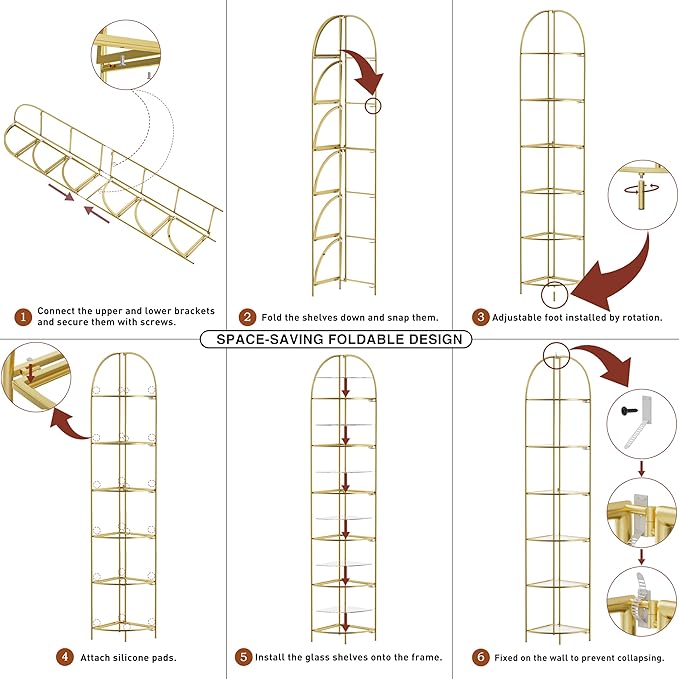 1 Connect the upper and lower brackets and secure them with screws.

2 Fold the shelves down and snap them.

3 Adjustable foot installed by rotation.

SPACE-SAVING FOLDABLE DESIGN

4 Attach silicone pads.

5 Install the glass shelves onto the frame.

6 Fixed on the wall to prevent collapsing.