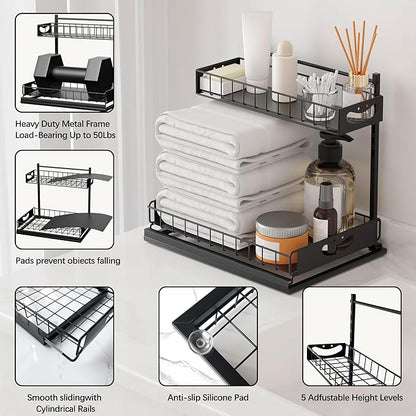 Heavy Duty Metal Frame
Load-Bearing Up to 50Lbs

Pads prevent obiects falling

Smooth slidingwith
Cylindrical Rails

Anti-slip Silicone Pad

5 Adfustable Height Levels