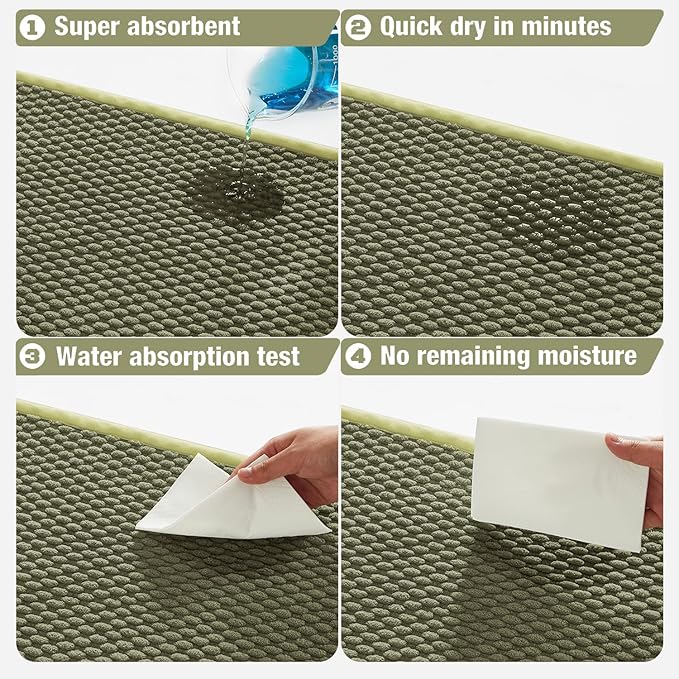 1 Super absorbent

1000

2 Quick dry in minutes

3 Water absorption test

4 No remaining moisture