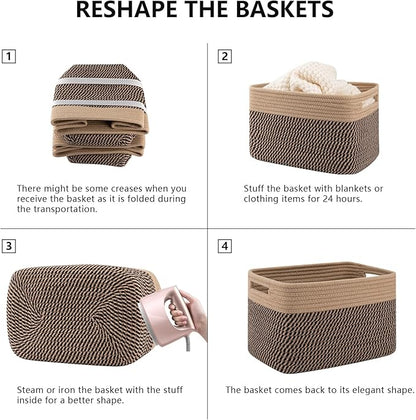 RESHAPE THE BASKETS

1

There might be some creases when you receive the basket as it is folded during the transportation.

2

Stuff the basket with blankets or clothing items for 24 hours.

3

Steam or iron the basket with the stuff inside for a better shape.

4

The basket comes back to its elegant shape.