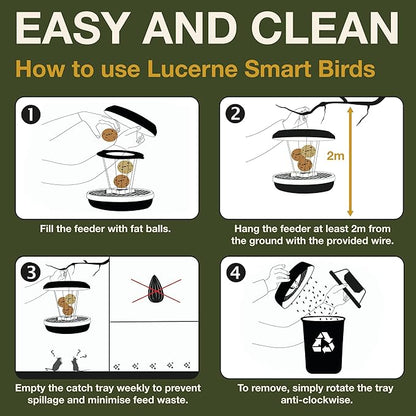 EASY AND CLEAN

How to use Lucerne Smart Birds

1

Fill the feeder with fat balls.

2

2m

Hang the feeder at least 2m from the ground with the provided wire.

3

Empty the catch tray weekly to prevent spillage and minimise feed waste.

4

To remove, simply rotate the tray anti-clockwise.