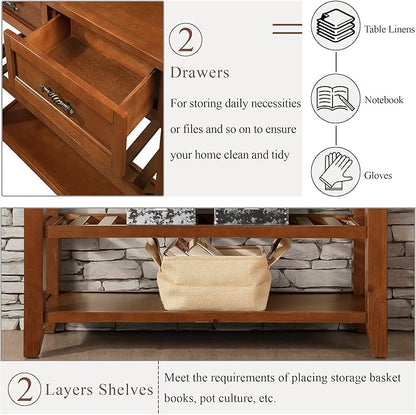 2

Drawers

For storing daily necessities or files and so on to ensure your home clean and tidy

Table Linens

Notebook

Gloves

2 Layers Shelves

Meet the requirements of placing storage basket books, pot culture, etc.