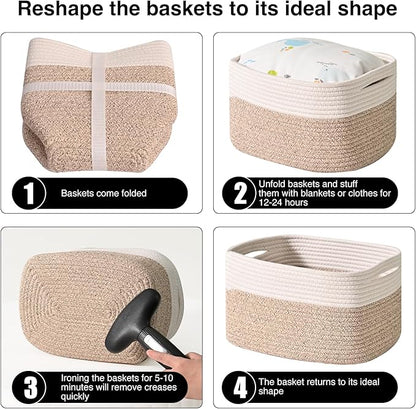 Reshape the baskets to its ideal shape

1 Baskets come folded

2 Unfold baskets and stuff them with blankets or clothes for 12-24 hours

3 Ironing the baskets for 5-10 minutes will remove creases quickly

4 The basket returns to its ideal shape