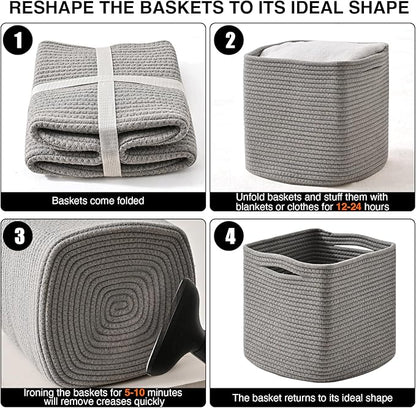 RESHAPE THE BASKETS TO ITS IDEAL SHAPE

1

Baskets come folded

2

Unfold baskets and stuff them with blankets or clothes for 12-24 hours

3

Ironing the baskets for 5-10 minutes will remove creases quickly

4

The basket returns to its ideal shape