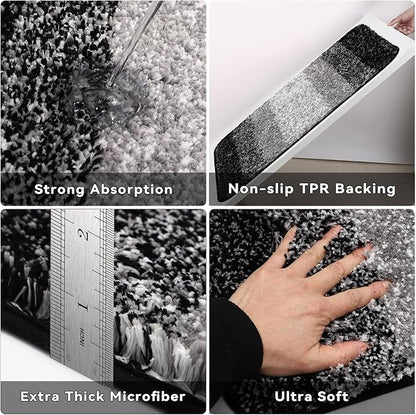 Strong Absorption

Non-slip TPR Backing

2

1

Extra Thick Microfiber

Ultra Soft