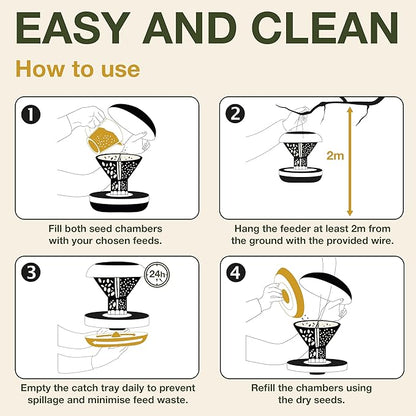 EASY AND CLEAN

How to use

1

Fill both seed chambers with your chosen feeds.

2

2m

Hang the feeder at least 2m from the ground with the provided wire.

3

24h

Empty the catch tray daily to prevent spillage and minimise feed waste.

4

Refill the chambers using the dry seeds.