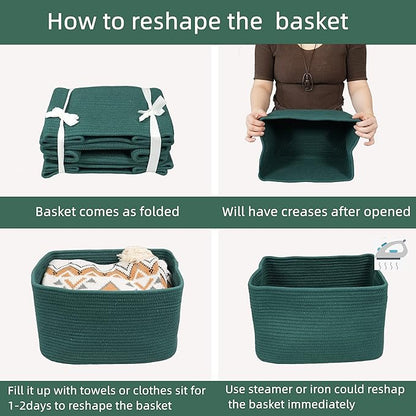 How to reshape the basket

Basket comes as folded

Will have creases after opened

Fill it up with towels or clothes sit for 1-2days to reshape the basket

Use steamer or iron could reshap the basket immediately