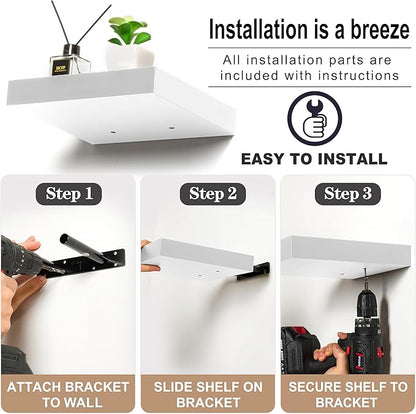 Installation is a breeze

All installation parts are included with instructions

EASY TO INSTALL

Step 1

ATTACH BRACKET TO WALL

Step 2

SLIDE SHELF ON BRACKET

Step 3

SECURE SHELF TO BRACKET