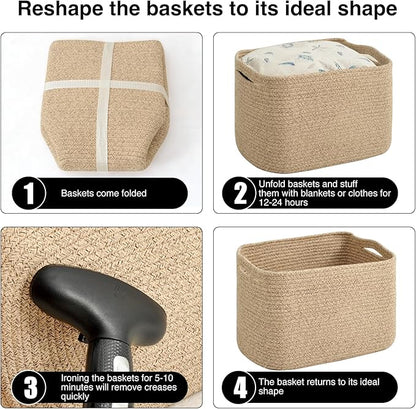 Reshape the baskets to its ideal shape

1 Baskets come folded

2 Unfold baskets and stuff them with blankets or clothes for 12-24 hours

3 Ironing the baskets for 5-10 minutes will remove creases quickly

4 The basket returns to its ideal shape