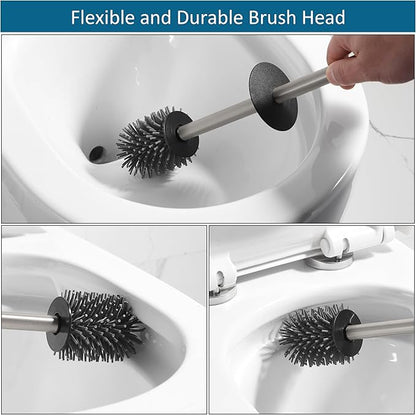 Flexible and Durable Brush Head