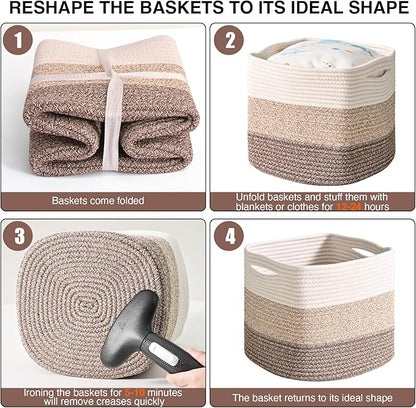 RESHAPE THE BASKETS TO ITS IDEAL SHAPE

1

Baskets come folded

2

Unfold baskets and stuff them with blankets or clothes for 12-24 hours

3

Ironing the baskets for 5-10 minutes will remove creases quickly

4

The basket returns to its ideal shape