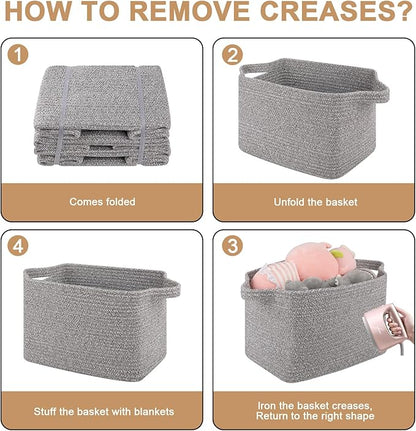 HOW TO REMOVE CREASES?

1

Comes folded

2

Unfold the basket

4

Stuff the basket with blankets

3

Iron the basket creases, Return to the right shape