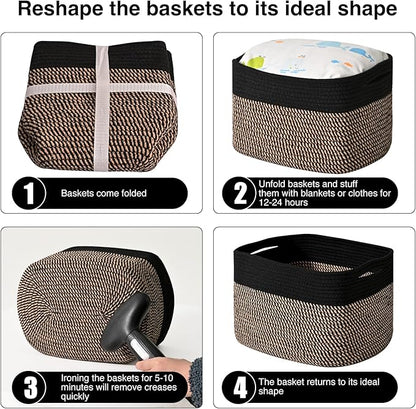 Reshape the baskets to its ideal shape

1 Baskets come folded

2 Unfold baskets and stuff them with blankets or clothes for 12-24 hours

3 Ironing the baskets for 5-10 minutes will remove creases quickly

4 The basket returns to its ideal shape