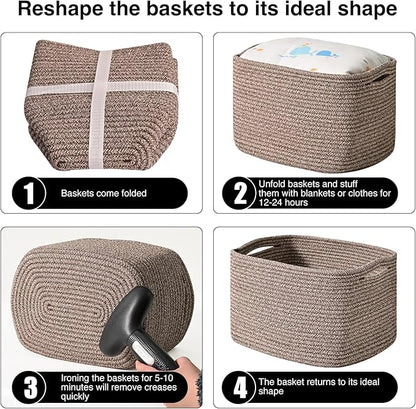 Reshape the baskets to its ideal shape

1 Baskets come folded

2 Unfold baskets and stuff them with blankets or clothes for 12-24 hours

3 Ironing the baskets for 5-10 minutes will remove creases quickly

4 The basket returns to its ideal shape