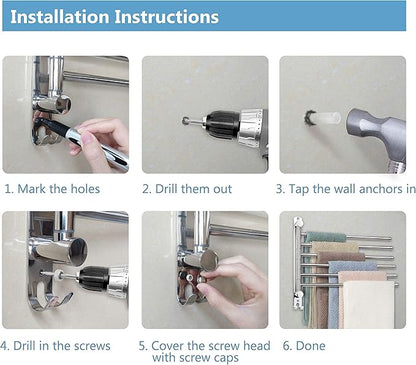 Installation Instructions

1. Mark the holes

2. Drill them out

3. Tap the wall anchors in

4. Drill in the screws

5. Cover the screw head with screw caps

6. Done