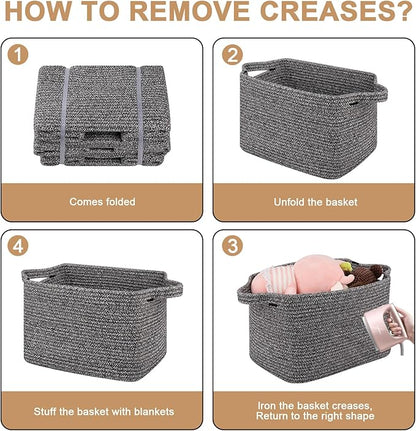 HOW TO REMOVE CREASES?

1

Comes folded

2

Unfold the basket

4

Stuff the basket with blankets

3

Iron the basket creases, Return to the right shape