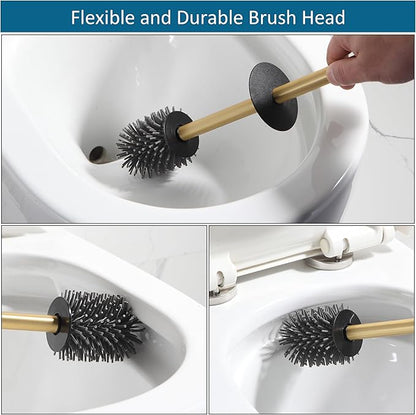 Flexible and Durable Brush Head