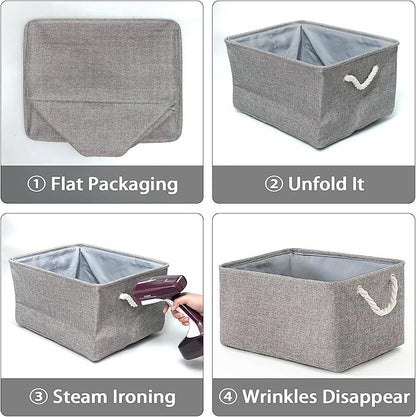 ① Flat Packaging

② Unfold It

③ Steam Ironing

④ Wrinkles Disappear