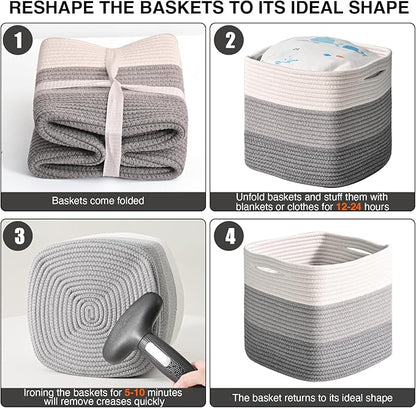 RESHAPE THE BASKETS TO ITS IDEAL SHAPE

1

Baskets come folded

2

Unfold baskets and stuff them with blankets or clothes for 12-24 hours

3

Ironing the baskets for 5-10 minutes will remove creases quickly

4

The basket returns to its ideal shape