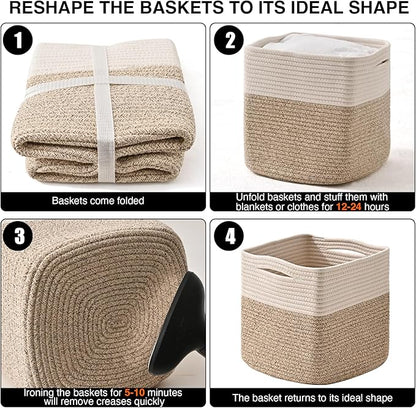 RESHAPE THE BASKETS TO ITS IDEAL SHAPE

1

Baskets come folded

2

Unfold baskets and stuff them with blankets or clothes for 12-24 hours

3

Ironing the baskets for 5-10 minutes will remove creases quickly

4

The basket returns to its ideal shape