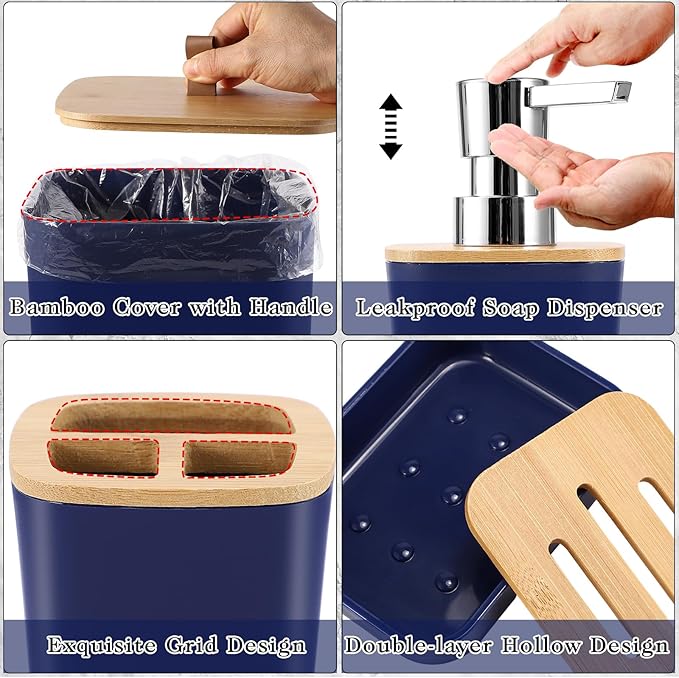 Bamboo Cover with Handle

Leakproof Soap Dispenser

Exquisite Grid Design

Double-layer Hollow Design