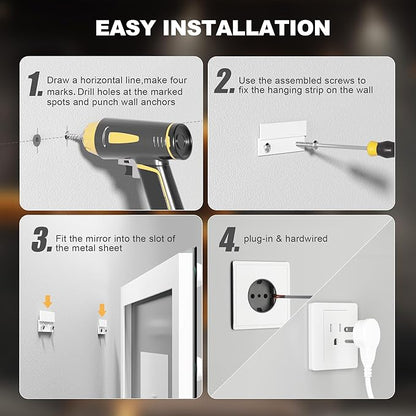 EASY INSTALLATION

1. Draw a horizontal line,make four marks. Drill holes at the marked spots and punch wall anchors

2. Use the assembled screws to fix the hanging strip on the wall

3. Fit the mirror into the slot of the metal sheet

4. plug-in & hardwired