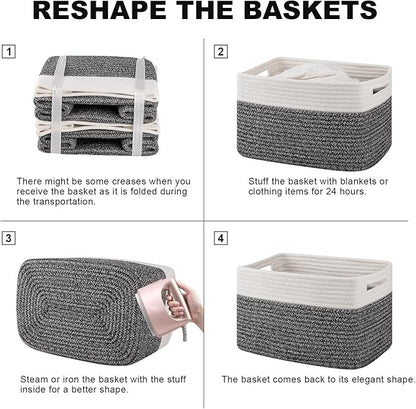 RESHAPE THE BASKETS

1

There might be some creases when you receive the basket as it is folded during the transportation.

2

Stuff the basket with blankets or clothing items for 24 hours.

3

Steam or iron the basket with the stuff inside for a better shape.

4

The basket comes back to its elegant shape.