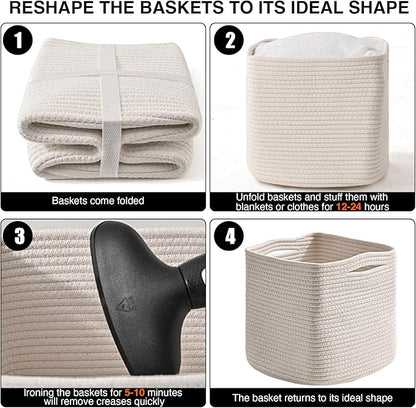 RESHAPE THE BASKETS TO ITS IDEAL SHAPE

1

Baskets come folded

2

Unfold baskets and stuff them with blankets or clothes for 12-24 hours

3

Ironing the baskets for 5-10 minutes will remove creases quickly

4

The basket returns to its ideal shape