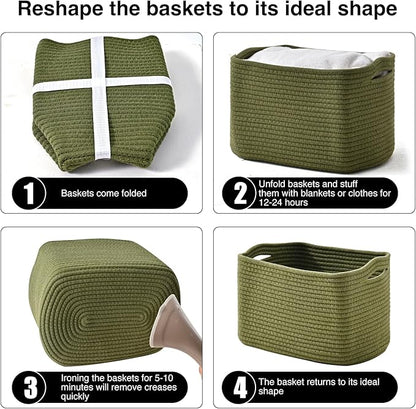 Reshape the baskets to its ideal shape

1 Baskets come folded

2 Unfold baskets and stuff them with blankets or clothes for 12-24 hours

3 Ironing the baskets for 5-10 minutes will remove creases quickly

4 The basket returns to its ideal shape