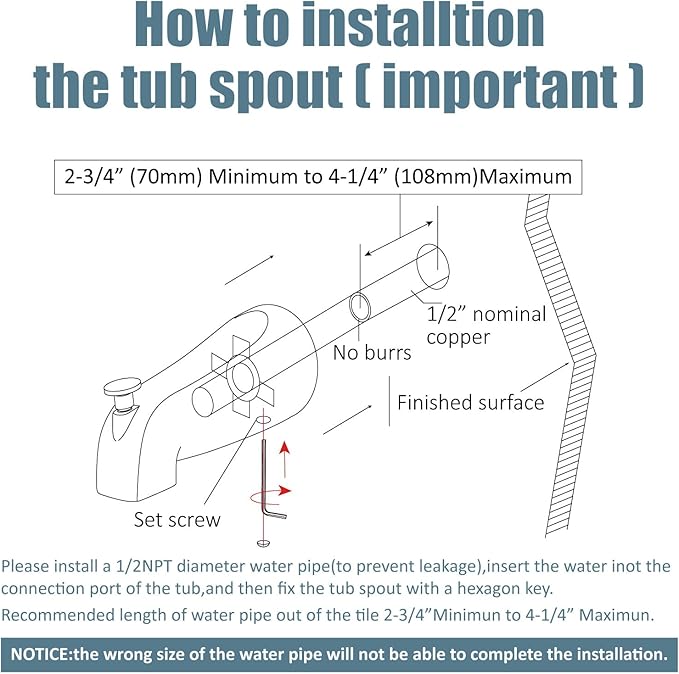 How to installtion the tub spout ( important )

2-3/4” (70mm) Minimum to 4-1/4” (108mm)Maximum

1/2” nominal copper

No burrs

Finished surface

Set screw

Please install a 1/2NPT diameter water pipe(to prevent leakage),insert the water inot the connection port of the tub,and then fix the tub spout with a hexagon key.

Recommended length of water pipe out of the tile 2-3/4”Minimun to 4-1/4” Maximun.

NOTICE:the wrong size of the water pipe will not be able to complete the installation.