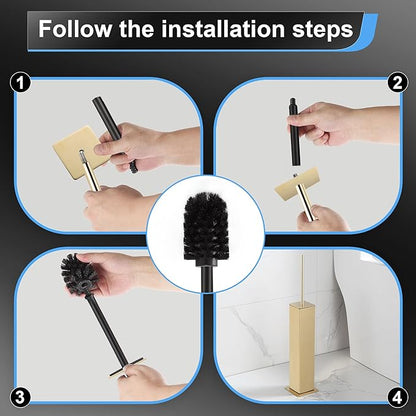 Follow the installation steps

1

2

3

4