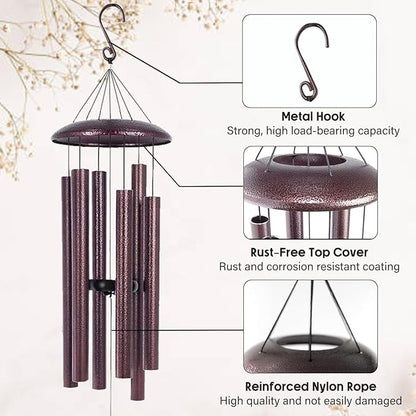 Metal Hook
Strong, high load-bearing capacity

Rust-Free Top Cover
Rust and corrosion resistant coating

Reinforced Nylon Rope
High quality and not easily damaged