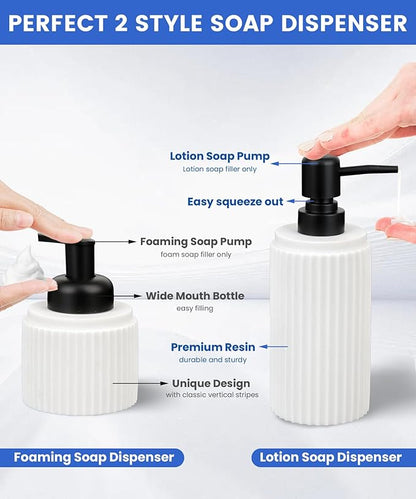 PERFECT 2 STYLE SOAP DISPENSER

Lotion Soap Pump
Lotion soap filler only

Easy squeeze out

Foaming Soap Pump
foam soap filler only

Wide Mouth Bottle
easy filling

Premium Resin
durable and sturdy

Unique Design
with classic vertical stripes

Foaming Soap Dispenser

Lotion Soap Dispenser