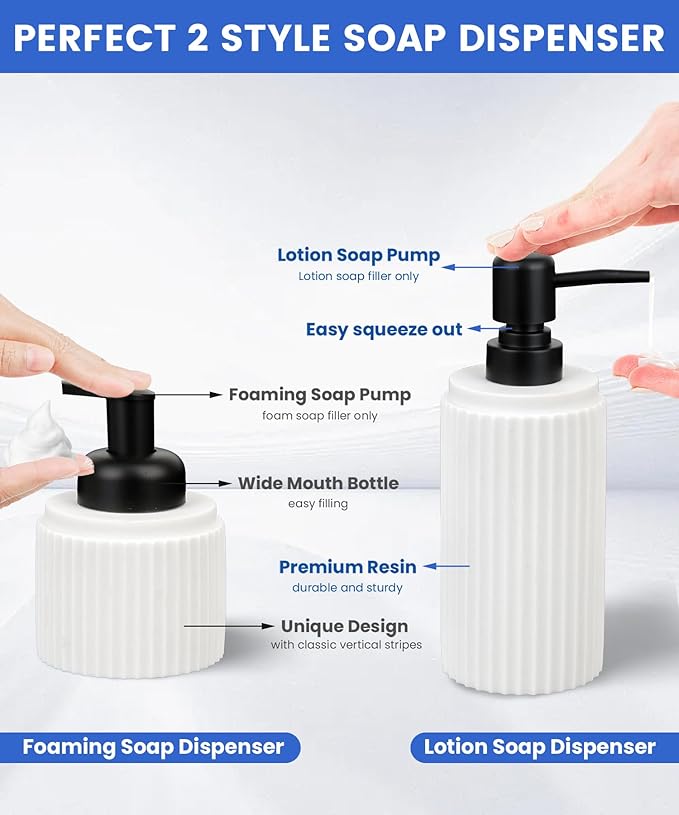 PERFECT 2 STYLE SOAP DISPENSER

Lotion Soap Pump
Lotion soap filler only

Easy squeeze out

Foaming Soap Pump
foam soap filler only

Wide Mouth Bottle
easy filling

Premium Resin
durable and sturdy

Unique Design
with classic vertical stripes

Foaming Soap Dispenser

Lotion Soap Dispenser