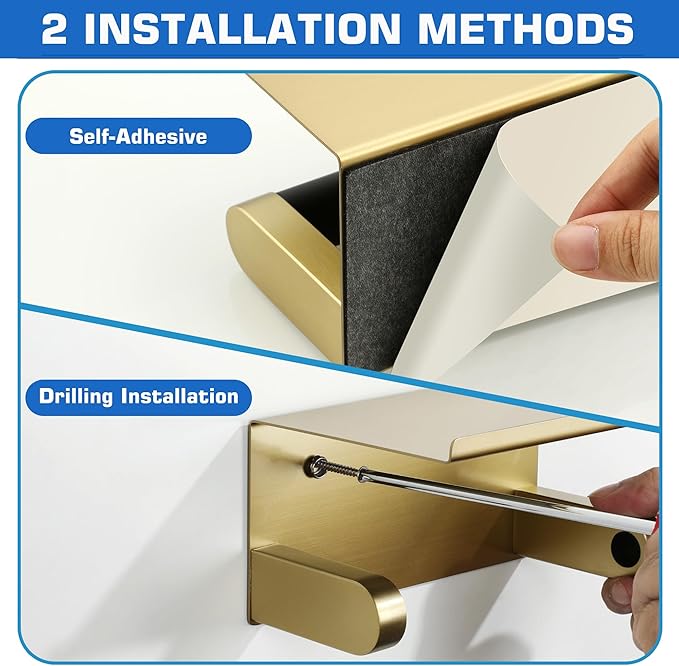 2 INSTALLATION METHODS

Self-Adhesive

Drilling Installation