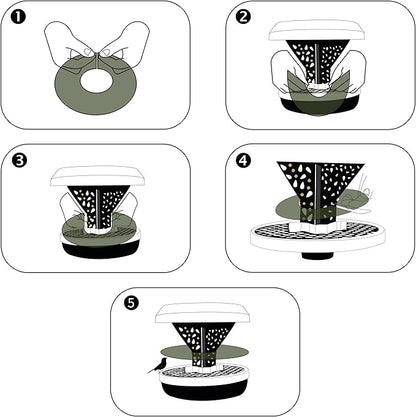 ❶

❷

❸

❹

❺